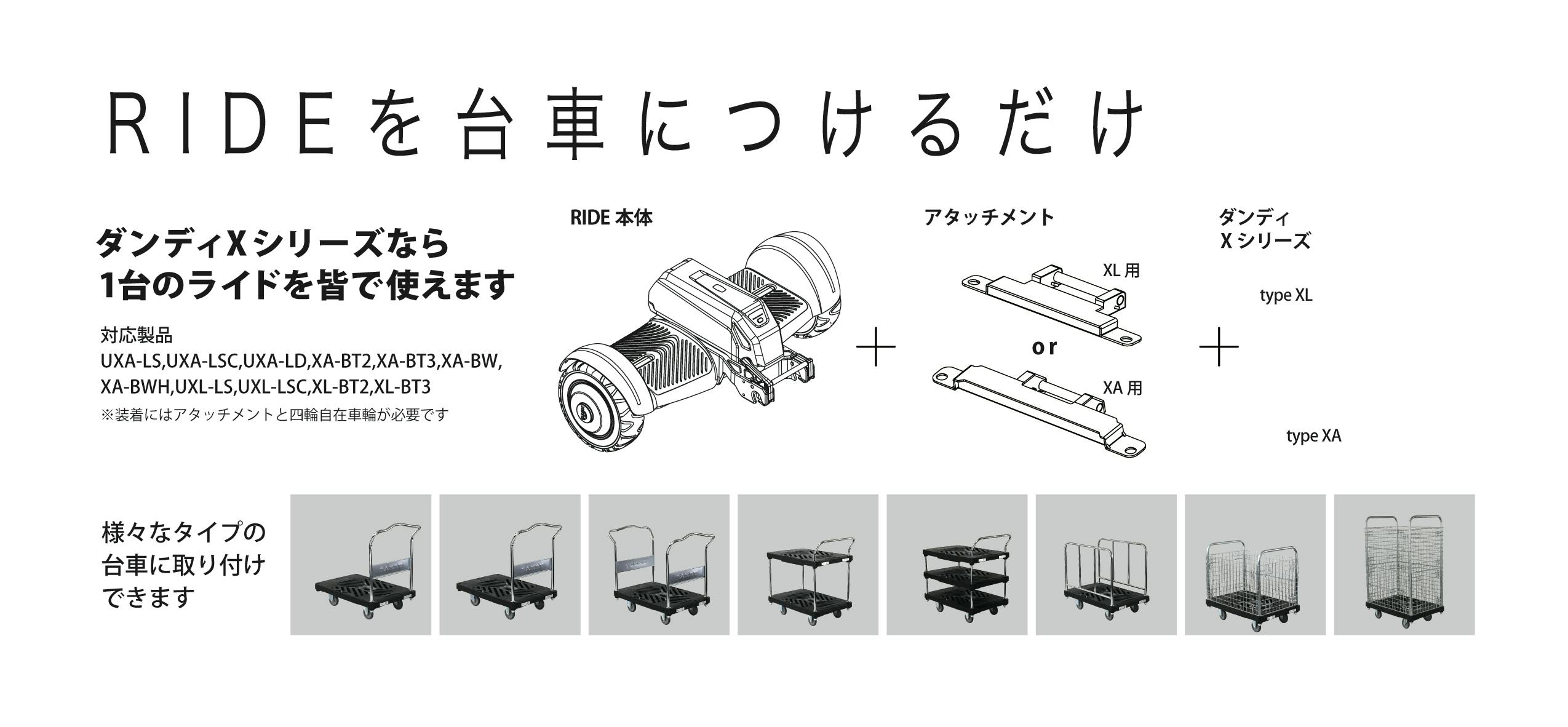 RIDEを台車につけるだけ

ダンディXシリーズなら
1台のライドを皆で使えます

対応製品
UXA-LS,UXA-LSC,UXA-LD,XA-BT2,XA-BT3,XA-BW,
XA-BWH,UXL-LS,UXL-LSC,XL-BT2,XL-BT3
※装着にはアタッチメントと四輪自在車輪が必要です

RIDE 本体

＋

アタッチメント

XL 用

or

XA 用

＋

ダンディ
X シリーズ

type XL

type XA

様々なタイプの
台車に取り付け
できます